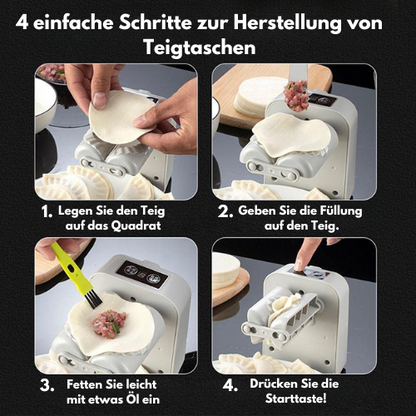 4 einfache Schritte zur Herstellung von Teigtaschen

1. Legen Sie den Teig auf das Quadrat

2. Geben Sie die Füllung auf den Teig.

3. Fetten Sie leicht mit etwas Öl ein

4. Drücken Sie die Starttaste!