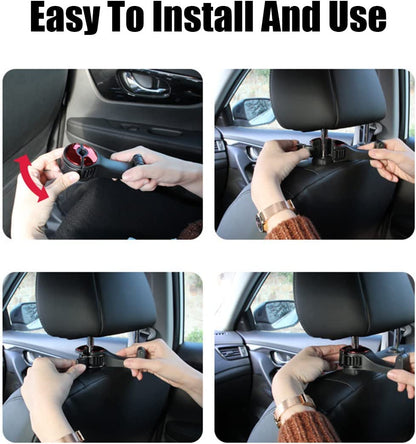 Easy To Install And Use