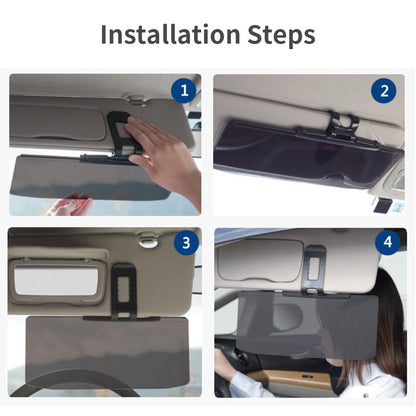 Installation Steps

1

2

3

4